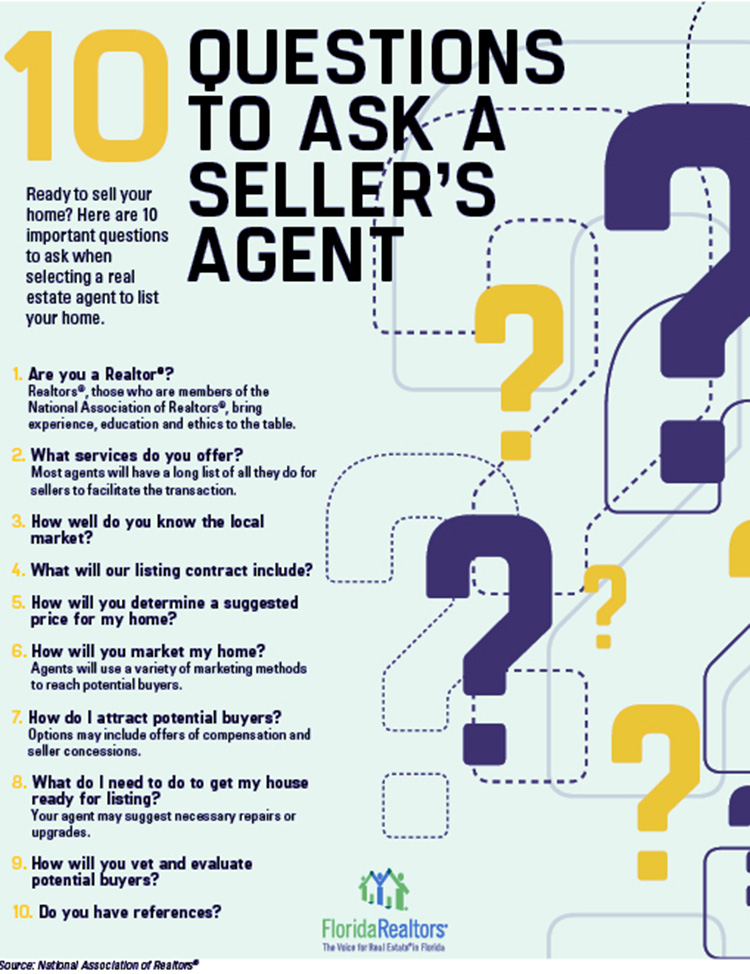 10 QUESTIONS TO ASK A SELLER'S AGENT

Ready to sell your home? Here are 10 important questions to ask when selecting a real estate agent to list your home.

1. Are you a Realtor®?
Realtors®, those who are members of the National Association of Realtors®, bring experience, education and ethics to the table.

2. What services do you offer?
Most agents will have a long list of all they do for sellers to facilitate the transaction.

3. How well do you know the local market?

4. What will our listing contract include?

5. How will you determine a suggested price for my home?

6. How will you market my home?
Agents will use a variety of marketing methods to reach potential buyers.

7. How do I attract potential buyers?
Options may include offers of compensation and seller concessions.

8. What do I need to do to get my house ready for listing?
Your agent may suggest necessary repairs or upgrades.

9. How will you vet and evaluate potential buyers?

10. Do you have references?

FloridaRealtors®
The Voice for Real Estate® in Florida

Source: National Association of Realtors®