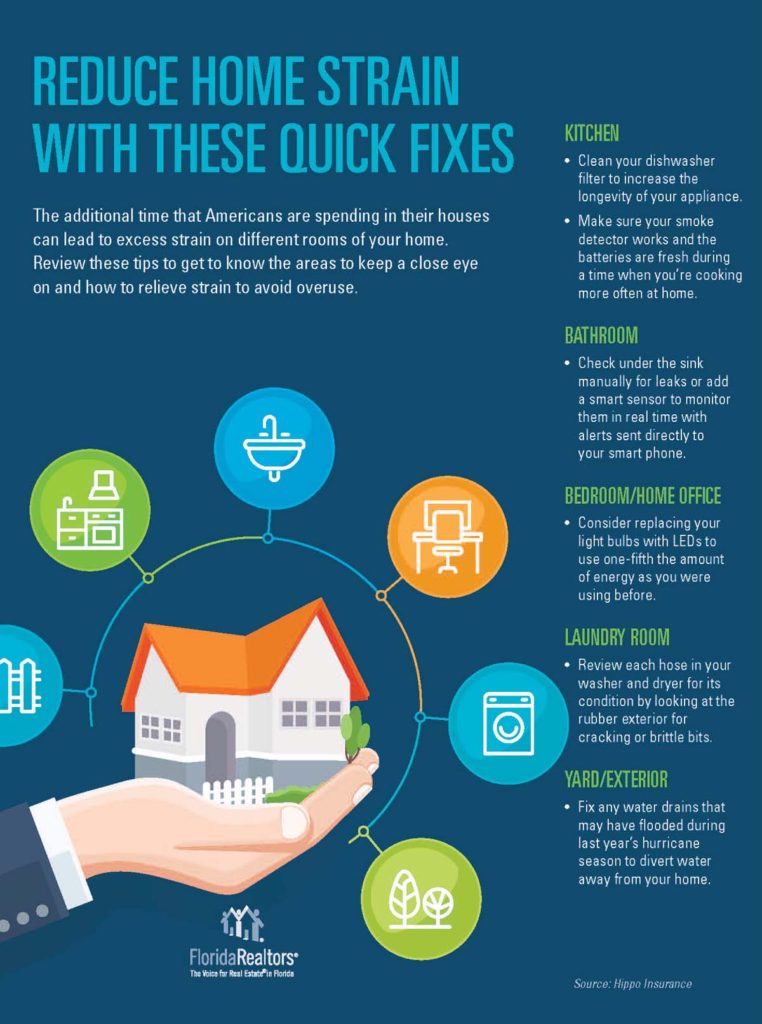 REDUCE HOME STRAIN WITH THESE QUICK FIXES

The additional time that Americans are spending in their houses can lead to excess strain on different rooms of your home. Review these tips to get to know the areas to keep a close eye on and how to relieve strain to avoid overuse.

KITCHEN

• Clean your dishwasher filter to increase the longevity of your appliance.

• Make sure your smoke detector works and the batteries are fresh during a time when you're cooking more often at home.

BATHROOM

• Check under the sink manually for leaks or add a smart sensor to monitor them in real time with alerts sent directly to your smart phone.

BEDROOM/HOME OFFICE

• Consider replacing your light bulbs with LEDs to use one-fifth the amount of energy as you were using before.

LAUNDRY ROOM

• Review each hose in your washer and dryer for its condition by looking at the rubber exterior for cracking or brittle bits.

YARD/EXTERIOR

• Fix any water drains that may have flooded during last year's hurricane season to divert water away from your home.

FloridaRealtors®
The Voice for Real Estate® in Florida

Source: Hippo Insurance